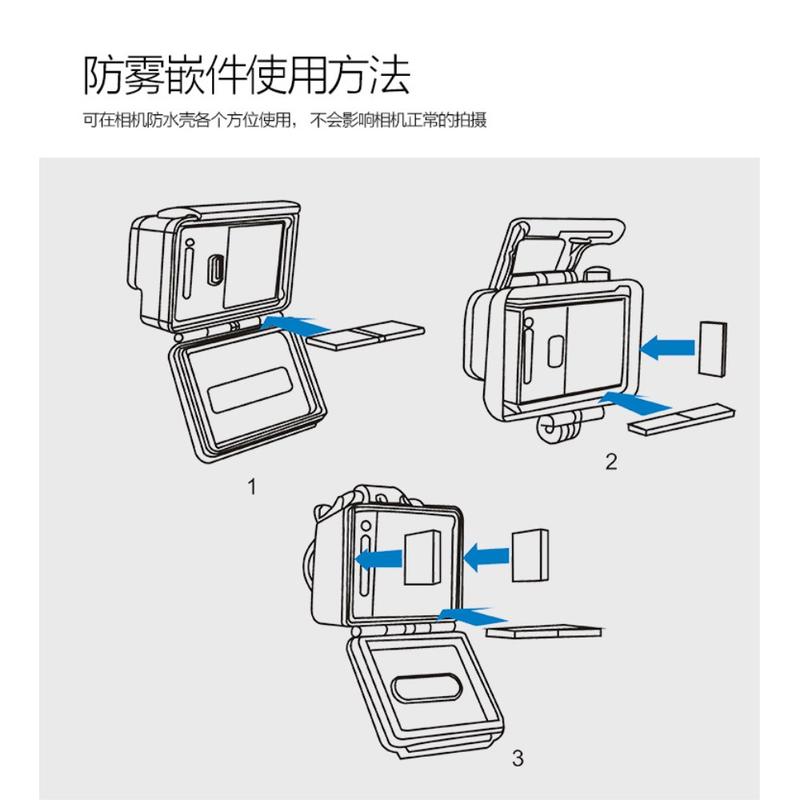 防雾嵌件使用方法

可在相机防水壳各个方位使用，不会影响相机正常的拍摄

1

2

3