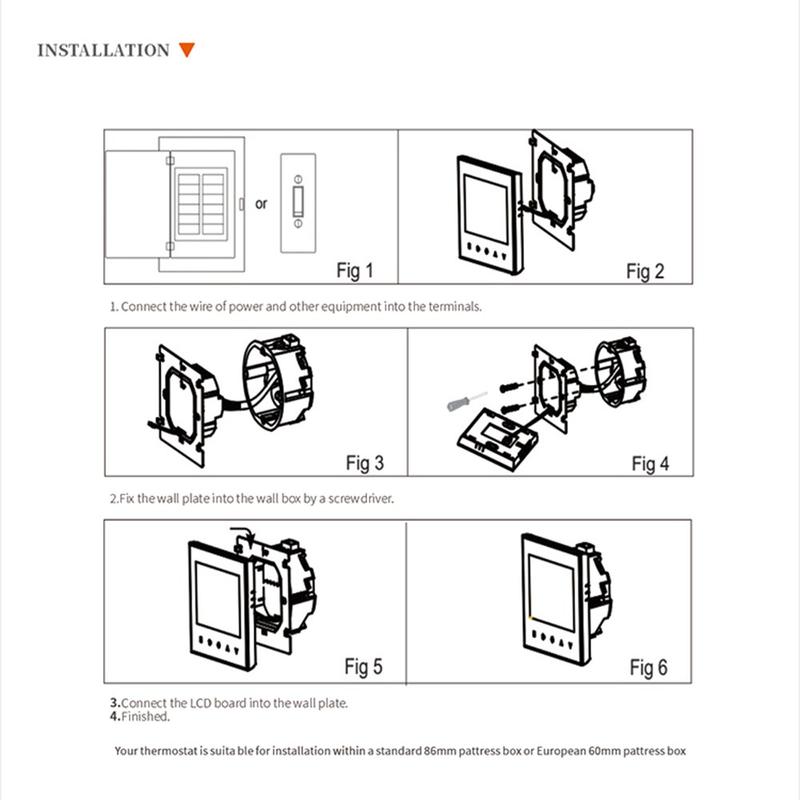 INSTALLATION

or

Fig 1

Fig 2

1. Connect the wire of power and other equipment into the terminals.

Fig 3

Fig 4

2.Fix the wall plate into the wall box by a screwdriver.

Fig 5

Fig 6

3.Connect the LCD board into the wall plate.
4.Finished.

Your thermostat is suita ble for installation within a standard 86mm pattress box or European 60mm pattress box