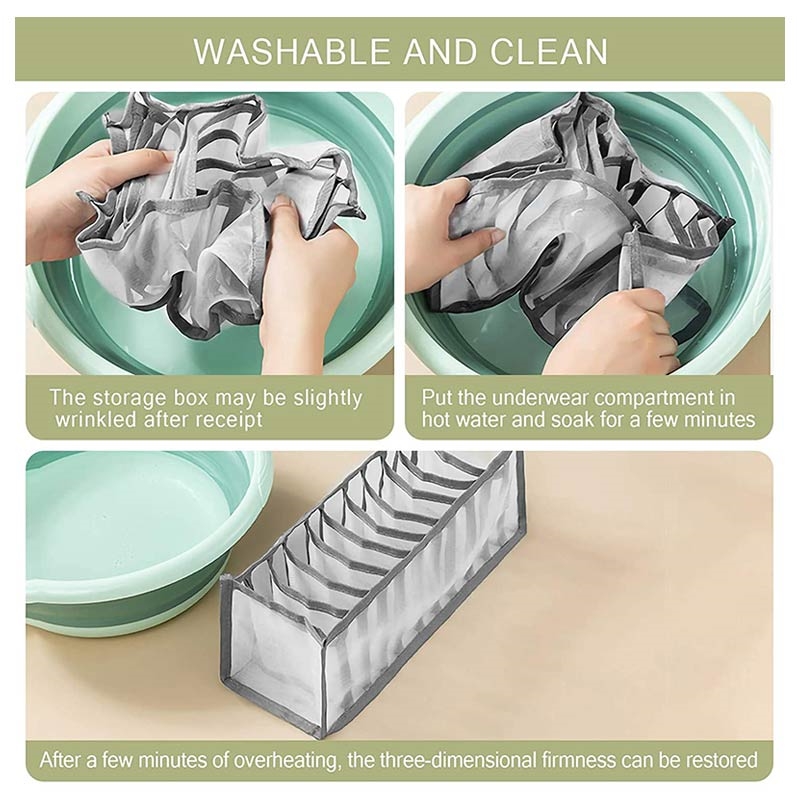 WASHABLE AND CLEAN

The storage box may be slightly wrinkled after receipt

Put the underwear compartment in hot water and soak for a few minutes

After a few minutes of overheating, the three-dimensional firmness can be restored