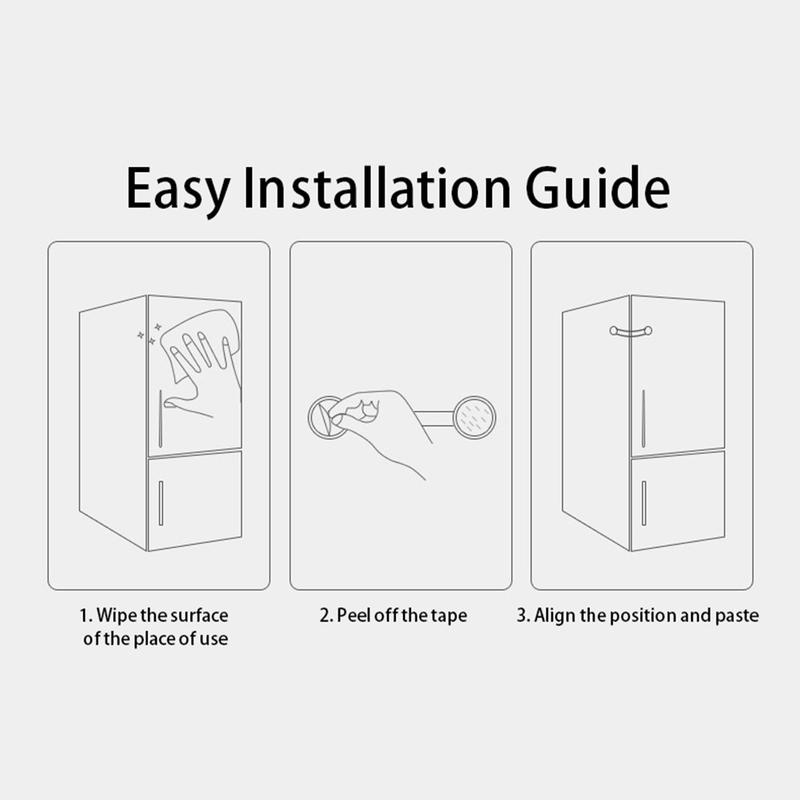 Easy Installation Guide

1. Wipe the surface of the place of use

2. Peel off the tape

3. Align the position and paste