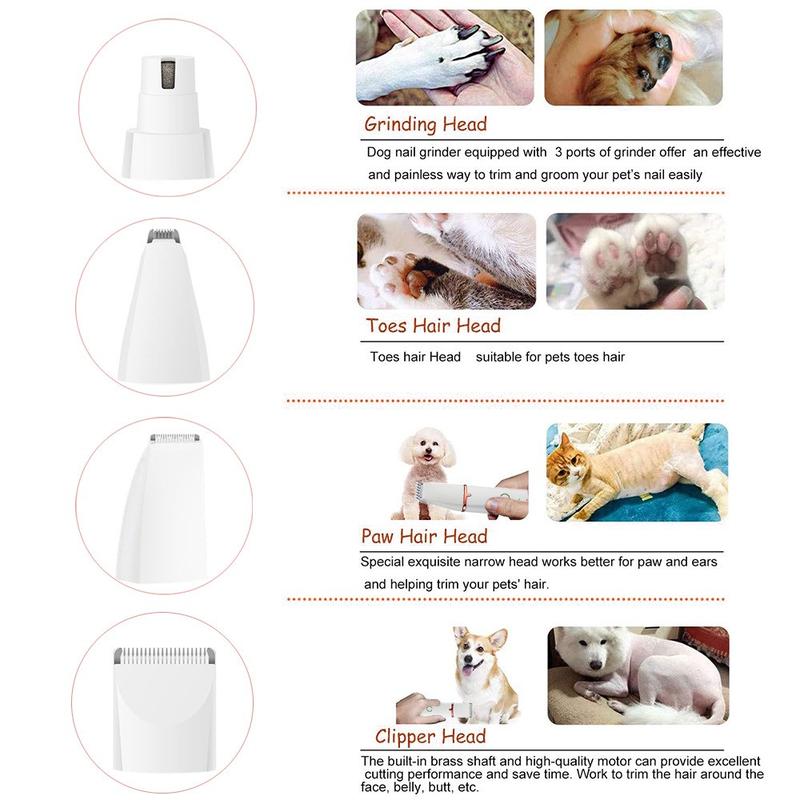 Grinding Head

Dog nail grinder equipped with 3 ports of grinder offer an effective and painless way to trim and groom your pet's nail easily

Toes Hair Head

Toes hair Head suitable for pets toes hair

Paw Hair Head

Special exquisite narrow head works better for paw and ears and helping trim your pets' hair.

Clipper Head

The built-in brass shaft and high-quality motor can provide excellent cutting performance and save time. Work to trim the hair around the face, belly, butt, etc.