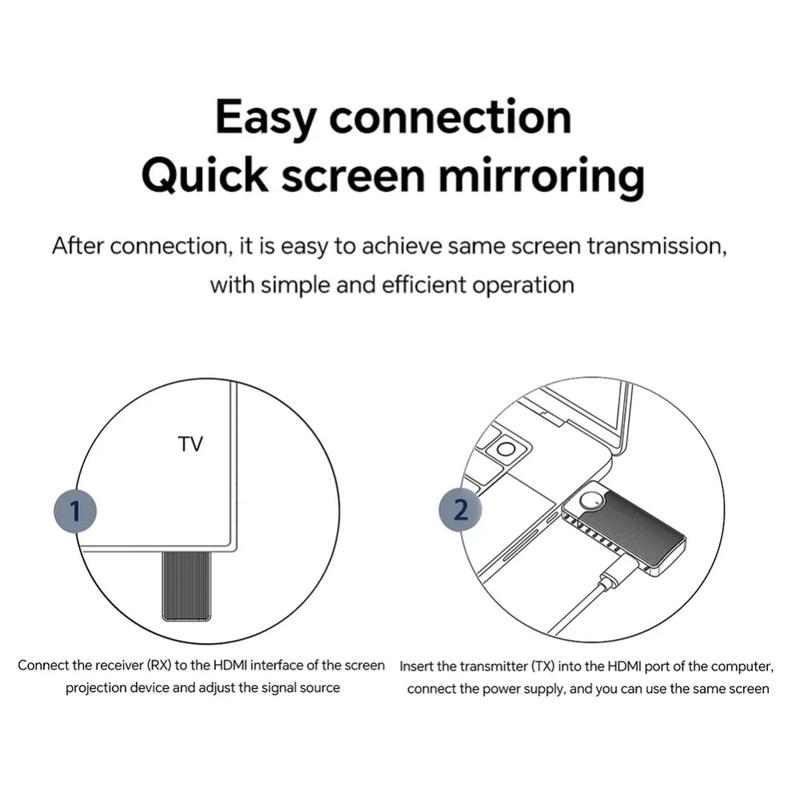 Easy connection
Quick screen mirroring

After connection, it is easy to achieve same screen transmission, with simple and efficient operation

TV

1

Connect the receiver (RX) to the HDMI interface of the screen projection device and adjust the signal source

2

Insert the transmitter (TX) into the HDMI port of the computer, connect the power supply, and you can use the same screen