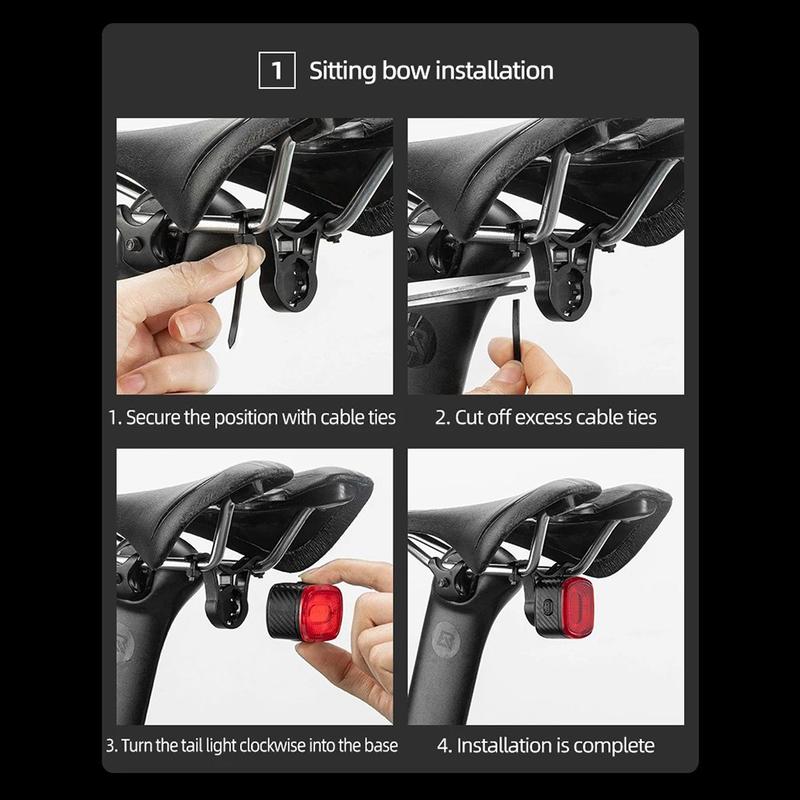 1 Sitting bow installation

1. Secure the position with cable ties

2. Cut off excess cable ties

3. Turn the tail light clockwise into the base

4. Installation is complete