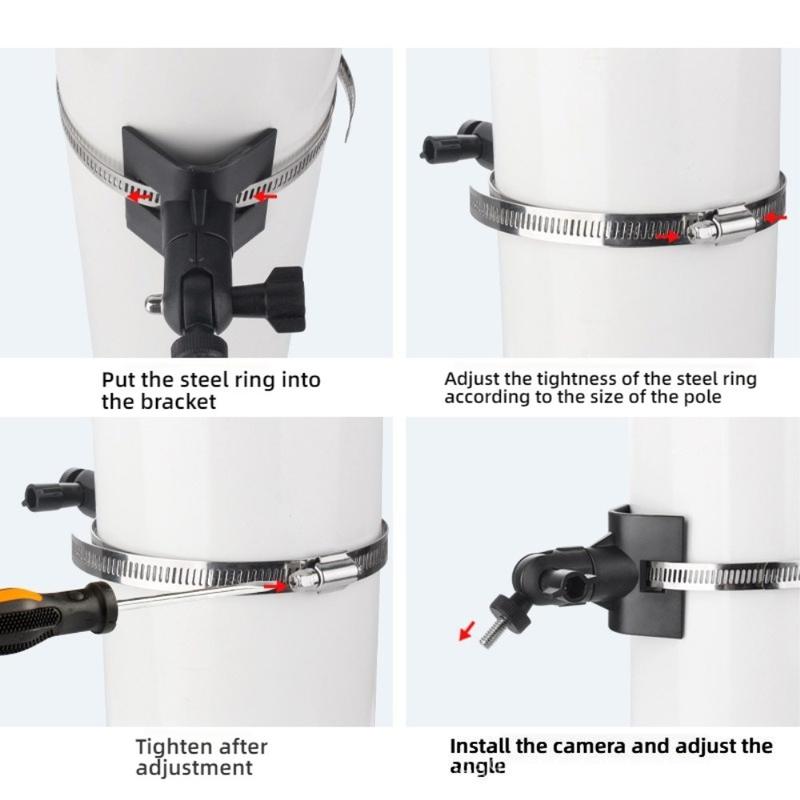 Put the steel ring into the bracket

Adjust the tightness of the steel ring according to the size of the pole

Tighten after adjustment

Install the camera and adjust the angle