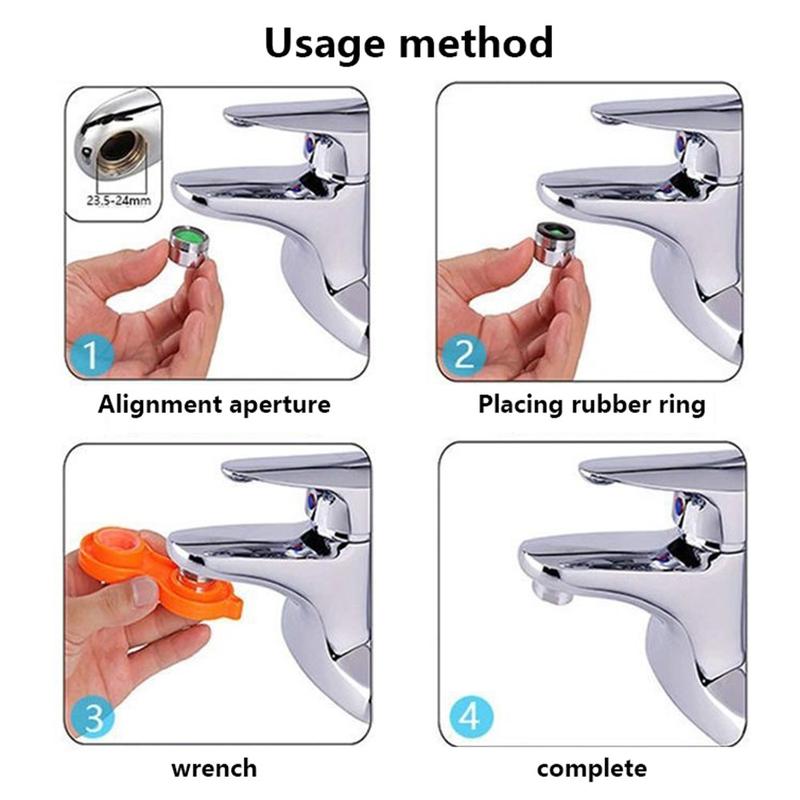 Usage method

23.5-24mm

1

Alignment aperture

2

Placing rubber ring

3

wrench

4

complete