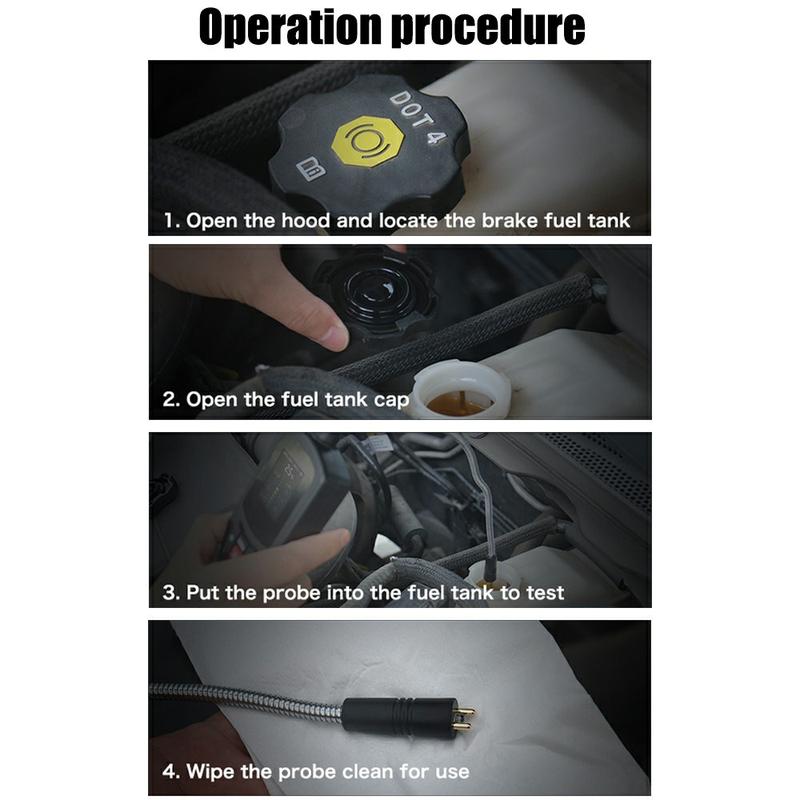 Operation procedure

DOT 4

1. Open the hood and locate the brake fuel tank

2. Open the fuel tank cap

3. Put the probe into the fuel tank to test

4. Wipe the probe clean for use