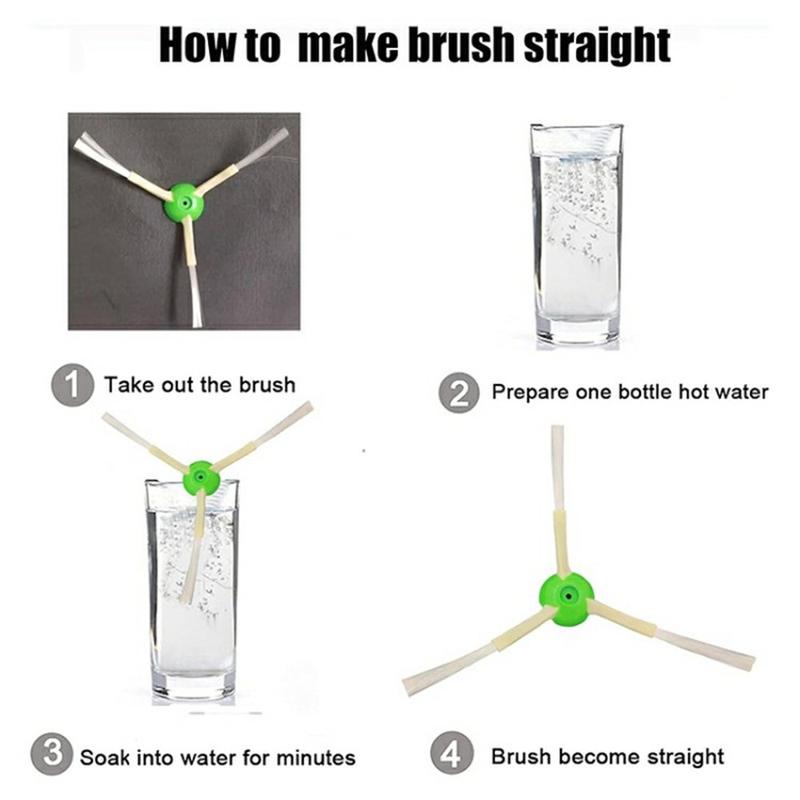 How to make brush straight

1 Take out the brush

2 Prepare one bottle hot water

3 Soak into water for minutes

4 Brush become straight